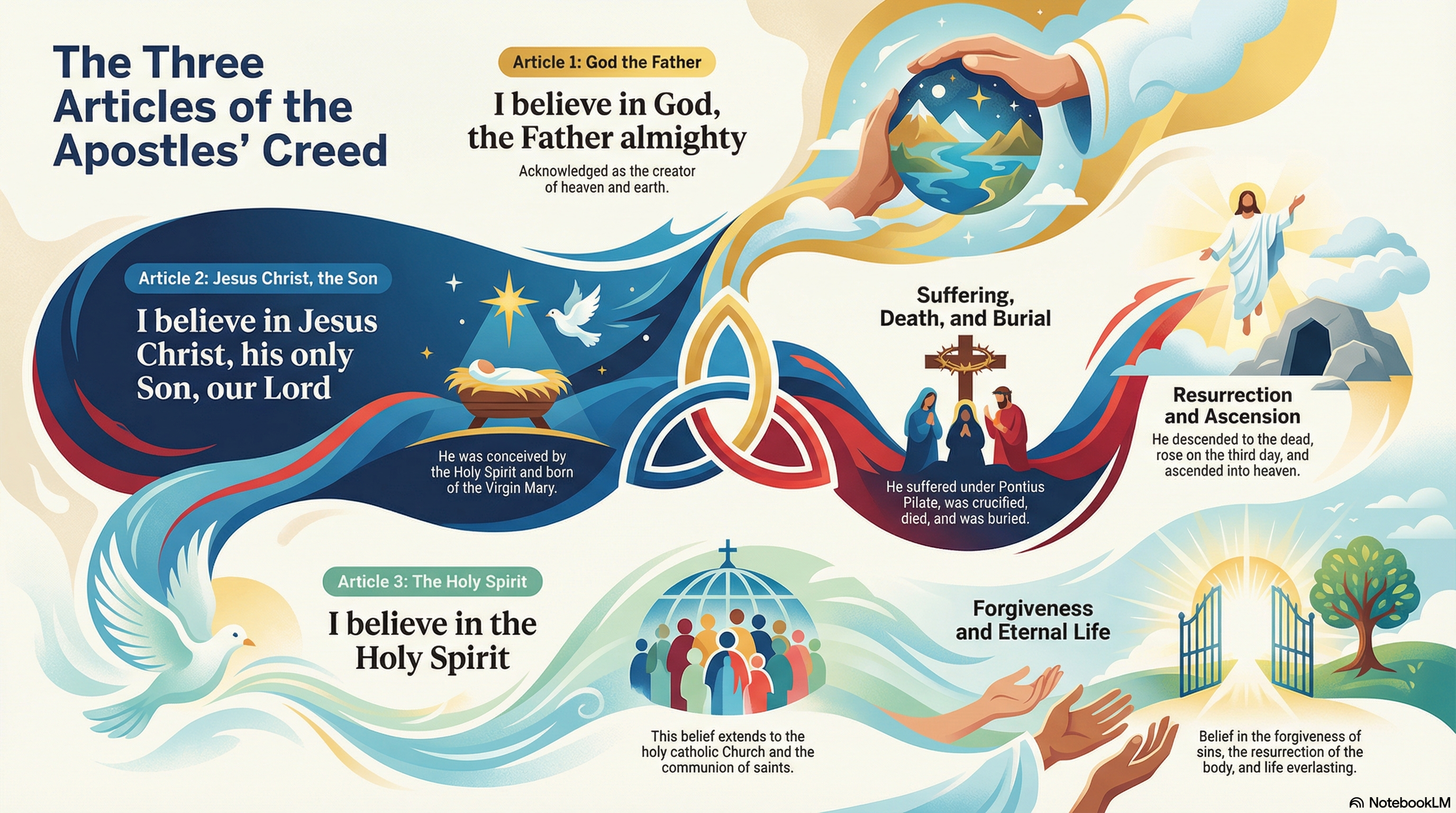 The Three Articles of the Apostles' Creed

Article 1: God the Father

I believe in God, the Father almighty

Acknowledged as the creator of heaven and earth.

Article 2: Jesus Christ, the Son

I believe in Jesus Christ, his only Son, our Lord

He was conceived by the Holy Spirit and born of the Virgin Mary.

Suffering, Death, and Burial

He suffered under Pontius Pilate, was crucified, died, and was buried.

Resurrection and Ascension

He descended to the dead, rose on the third day, and ascended into heaven.

Article 3: The Holy Spirit

I believe in the Holy Spirit

This belief extends to the holy catholic Church and the communion of saints.

Forgiveness and Eternal Life

Belief in the forgiveness of sins, the resurrection of the body, and life everlasting.

NotebookLM